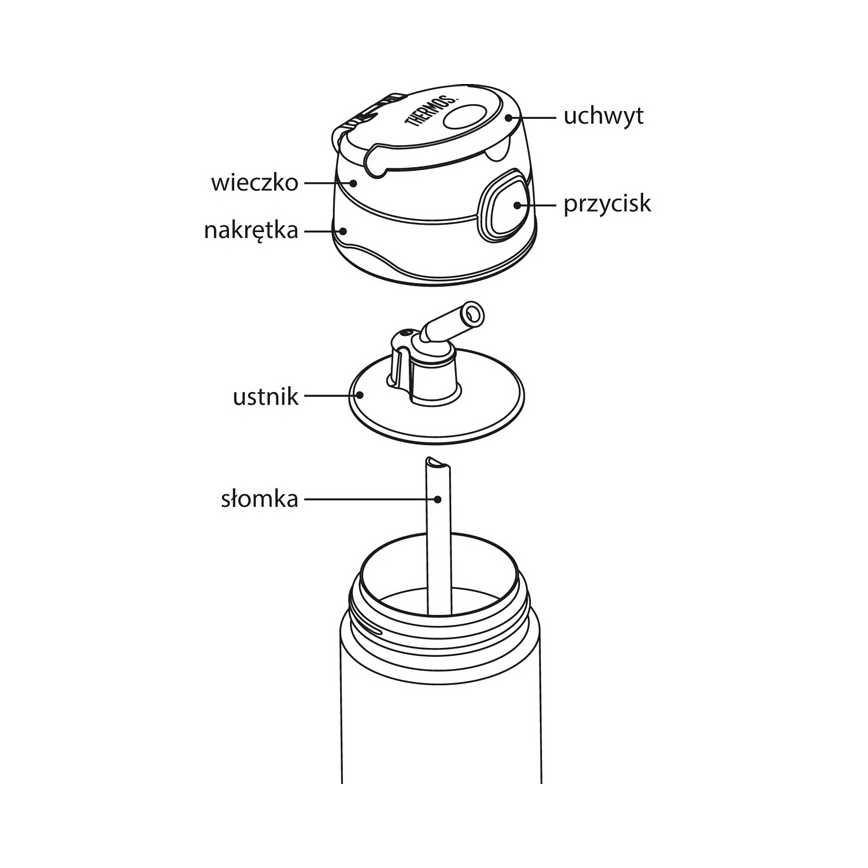 THERMOS.
uchwyt
wieczko
przycisk
nakrętka
ustnik
słomka