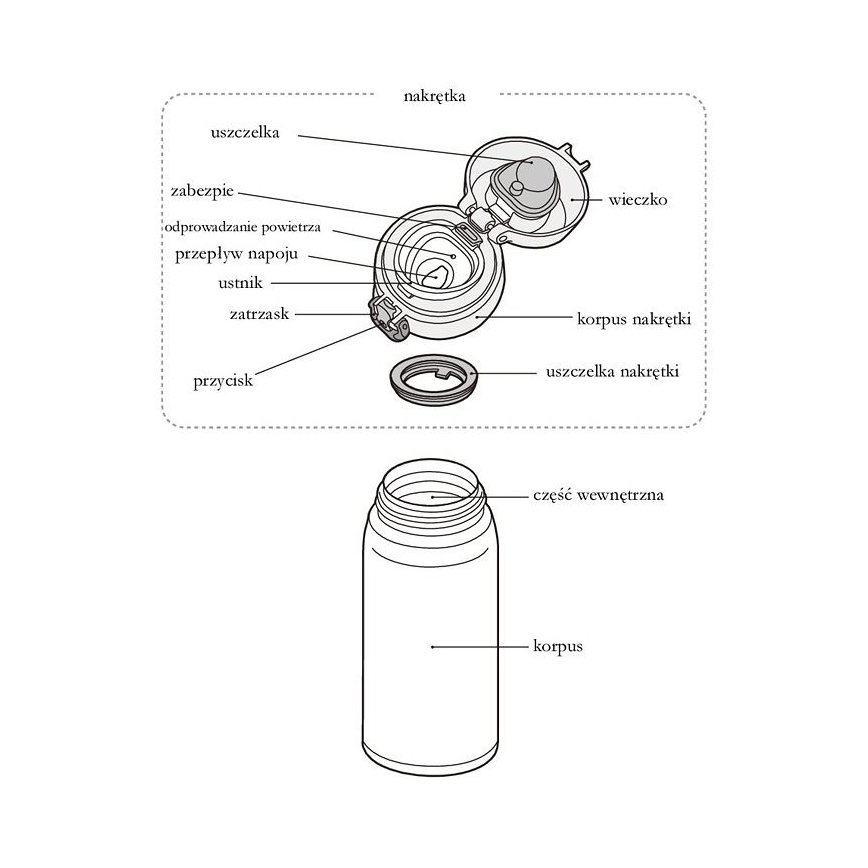 nakrętka

uszczelka

zabezpie

odprowadzanie powietrza

przepływ napoju

ustnik

zatrzask

przycisk

wieczko

korpus nakrętki

uszczelka nakrętki

część wewnętrzna

korpus